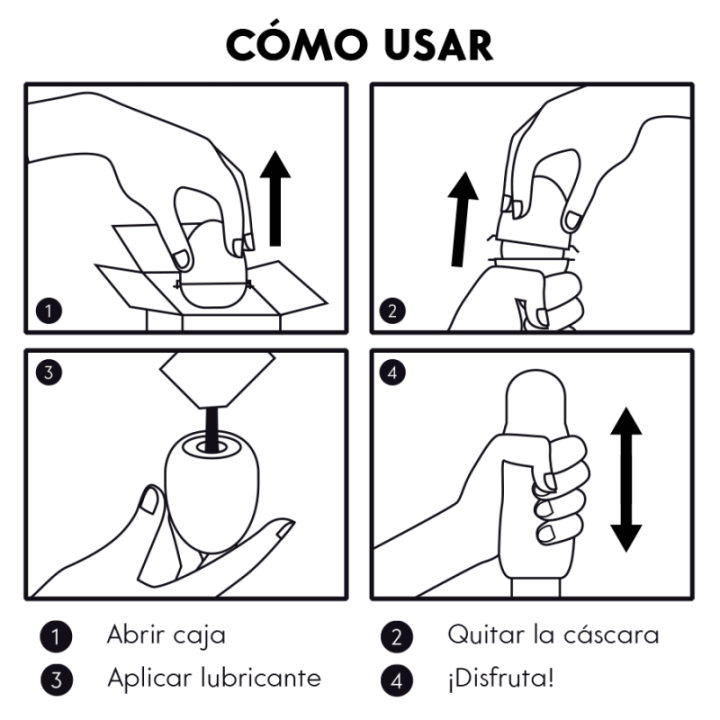 CÓMO USAR

1

2

3

4

1 Abrir caja

2 Quitar la cáscara

3 Aplicar lubricante

4 ¡Disfruta!